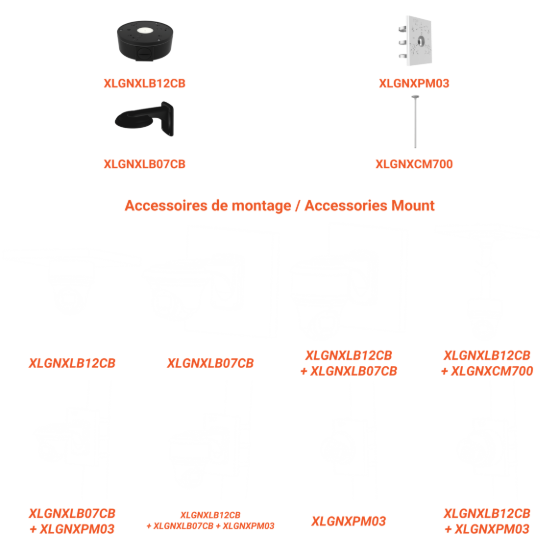 XLGNXLB12CB

XLGNXPM03

XLGNXLB07CB

XLGNXCM700

Accessoires de montage / Accessories Mount

XLGNXLB12CB

XLGNXLB07CB

XLGNXLB12CB + XLGNXLB07CB

XLGNXLB12CB + XLGNXCM700

XLGNXLB07CB + XLGNXPM03

XLGNXLB12CB + XLGNXLB07CB + XLGNXPM03

XLGNXPM03

XLGNXLB12CB + XLGNXPM03